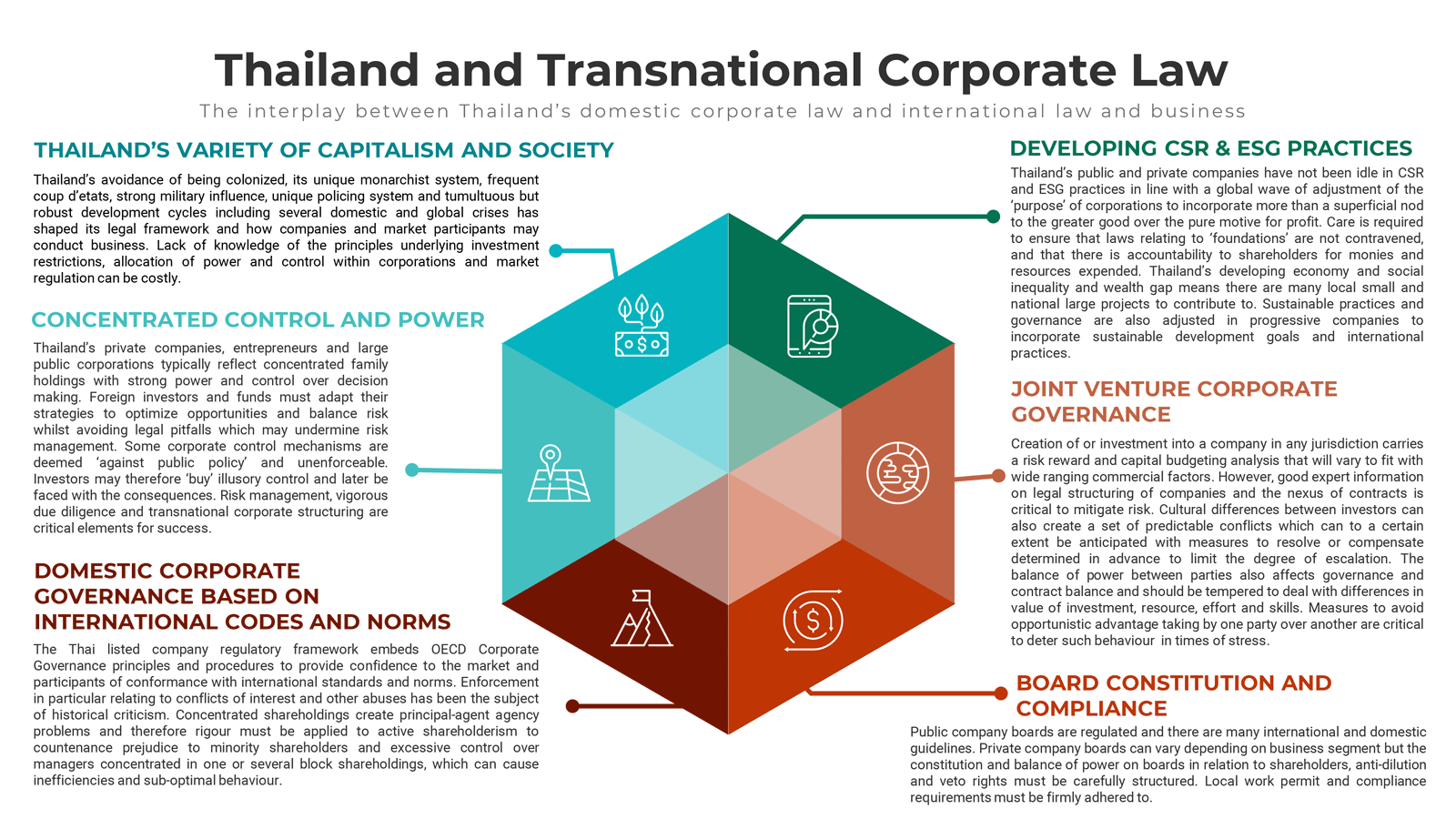 Thailand and Transnational Corporate Law

The interplay between Thailand's domestic corporate law and international law and business

THAILAND'S VARIETY OF CAPITALISM AND SOCIETY

Thailand's avoidance of being colonized, its unique monarchist system, frequent coup d'etats, strong military influence, unique policing system and tumultuous but robust development cycles including several domestic and global crises has shaped its legal framework and how companies and market participants may conduct business. Lack of knowledge of the principles underlying investment restrictions, allocation of power and control within corporations and market regulation can be costly.

CONCENTRATED CONTROL AND POWER

Thailand's private companies, entrepreneurs and large public corporations typically reflect concentrated family holdings with strong power and control over decision making. Foreign investors and funds must adapt their strategies to optimize opportunities and balance risk whilst avoiding legal pitfalls which may undermine risk management. Some corporate control mechanisms are deemed 'against public policy' and unenforceable. Investors may therefore 'buy' illusory control and later be faced with the consequences. Risk management, vigorous due diligence and transnational corporate structuring are critical elements for success.

DOMESTIC CORPORATE GOVERNANCE BASED ON INTERNATIONAL CODES AND NORMS

The Thai listed company regulatory framework embeds OECD Corporate Governance principles and procedures to provide confidence to the market and participants of conformance with international standards and norms. Enforcement in particular relating to conflicts of interest and other abuses has been the subject of historical criticism. Concentrated shareholdings create principal-agent agency problems and therefore rigour must be applied to active shareholderism to countenance prejudice to minority shareholders and excessive control over managers concentrated in one or several block shareholdings, which can cause inefficiencies and sub-optimal behaviour.

DEVELOPING CSR & ESG PRACTICES

Thailand's public and private companies have not been idle in CSR and ESG practices in line with a global wave of adjustment of the 'purpose' of corporations to incorporate more than a superficial nod to the greater good over the pure motive for profit. Care is required to ensure that laws relating to 'foundations' are not contravened, and that there is accountability to shareholders for monies and resources expended. Thailand's developing economy and social inequality and wealth gap means there are many local small and national large projects to contribute to. Sustainable practices and governance are also adjusted in progressive companies to incorporate sustainable development goals and international practices.

JOINT VENTURE CORPORATE GOVERNANCE

Creation of or investment into a company in any jurisdiction carries a risk reward and capital budgeting analysis that will vary to fit with wide ranging commercial factors. However, good expert information on legal structuring of companies and the nexus of contracts is critical to mitigate risk. Cultural differences between investors can also create a set of predictable conflicts which can to a certain extent be anticipated with measures to resolve or compensate determined in advance to limit the degree of escalation. The balance of power between parties also affects governance and contract balance and should be tempered to deal with differences in value of investment, resource, effort and skills. Measures to avoid opportunistic advantage taking by one party over another are critical to deter such behaviour in times of stress.

BOARD CONSTITUTION AND COMPLIANCE

Public company boards are regulated and there are many international and domestic guidelines. Private company boards can vary depending on business segment but the constitution and balance of power on boards in relation to shareholders, anti-dilution and veto rights must be carefully structured. Local work permit and compliance requirements must be firmly adhered to.