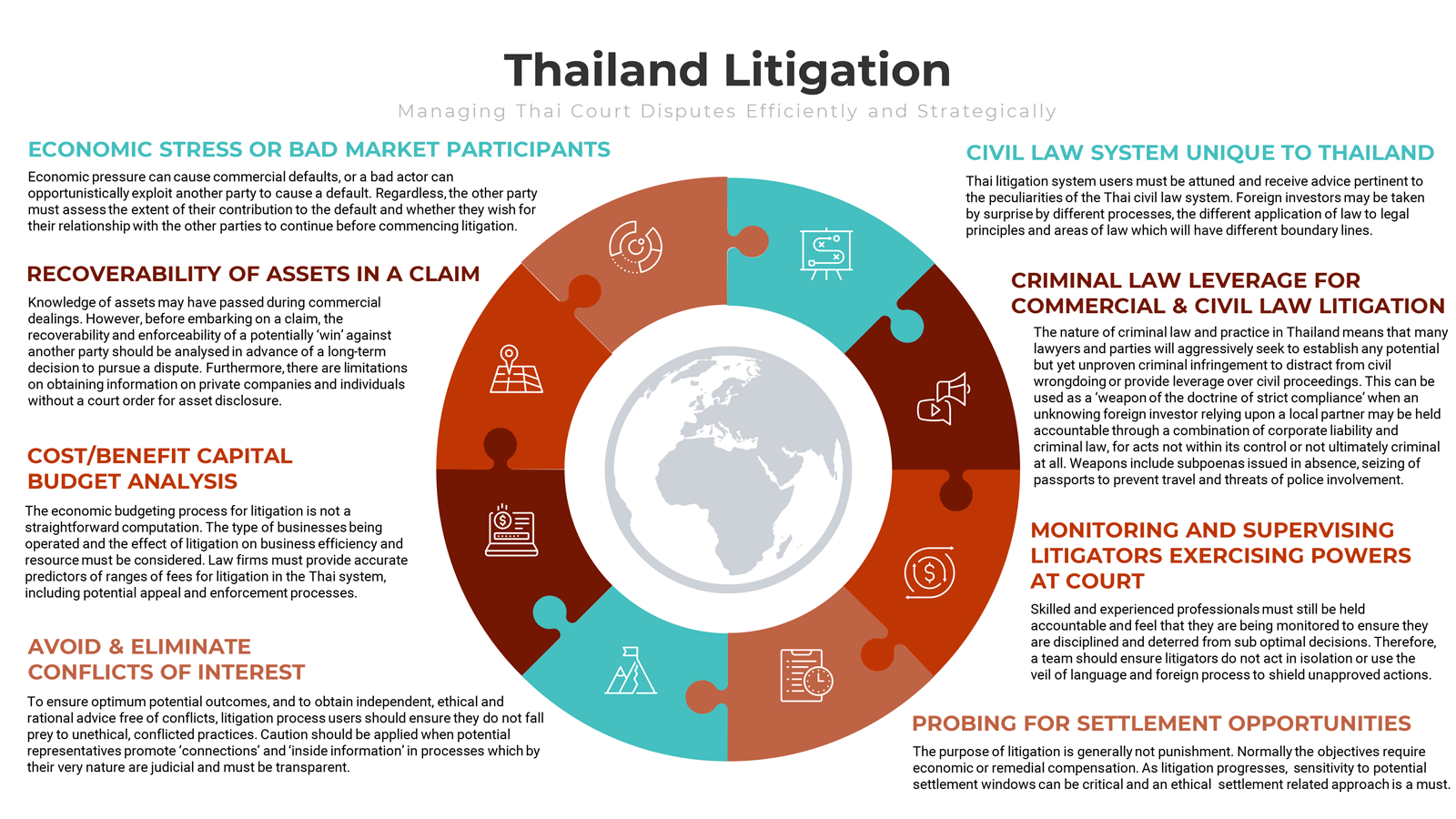 Thailand Litigation

Managing Thai Court Disputes Efficiently and Strategically

ECONOMIC STRESS OR BAD MARKET PARTICIPANTS

Economic pressure can cause commercial defaults, or a bad actor can opportunistically exploit another party to cause a default. Regardless, the other party must assess the extent of their contribution to the default and whether they wish for their relationship with the other parties to continue before commencing litigation.

RECOVERABILITY OF ASSETS IN A CLAIM

Knowledge of assets may have passed during commercial dealings. However, before embarking on a claim, the recoverability and enforceability of a potentially 'win' against another party should be analysed in advance of a long-term decision to pursue a dispute. Furthermore, there are limitations on obtaining information on private companies and individuals without a court order for asset disclosure.

COST/BENEFIT CAPITAL BUDGET ANALYSIS

The economic budgeting process for litigation is not a straightforward computation. The type of businesses being operated and the effect of litigation on business efficiency and resource must be considered. Law firms must provide accurate predictors of ranges of fees for litigation in the Thai system, including potential appeal and enforcement processes.

AVOID & ELIMINATE CONFLICTS OF INTEREST

To ensure optimum potential outcomes, and to obtain independent, ethical and rational advice free of conflicts, litigation process users should ensure they do not fall prey to unethical, conflicted practices. Caution should be applied when potential representatives promote 'connections' and 'inside information' in processes which by their very nature are judicial and must be transparent.

CIVIL LAW SYSTEM UNIQUE TO THAILAND

Thai litigation system users must be attuned and receive advice pertinent to the peculiarities of the Thai civil law system. Foreign investors may be taken by surprise by different processes, the different application of law to legal principles and areas of law which will have different boundary lines.

CRIMINAL LAW LEVERAGE FOR COMMERCIAL & CIVIL LAW LITIGATION

The nature of criminal law and practice in Thailand means that many lawyers and parties will aggressively seek to establish any potential but yet unproven criminal infringement to distract from civil wrongdoing or provide leverage over civil proceedings. This can be used as a 'weapon of the doctrine of strict compliance' when an unknowing foreign investor relying upon a local partner may be held accountable through a combination of corporate liability and criminal law, for acts not within its control or not ultimately criminal at all. Weapons include subpoenas issued in absence, seizing of passports to prevent travel and threats of police involvement.

MONITORING AND SUPERVISING LITIGATORS EXERCISING POWERS AT COURT

Skilled and experienced professionals must still be held accountable and feel that they are being monitored to ensure they are disciplined and deterred from sub optimal decisions. Therefore, a team should ensure litigators do not act in isolation or use the veil of language and foreign process to shield unapproved actions.

PROBING FOR SETTLEMENT OPPORTUNITIES

The purpose of litigation is generally not punishment. Normally the objectives require economic or remedial compensation. As litigation progresses, sensitivity to potential settlement windows can be critical and an ethical settlement related approach is a must.